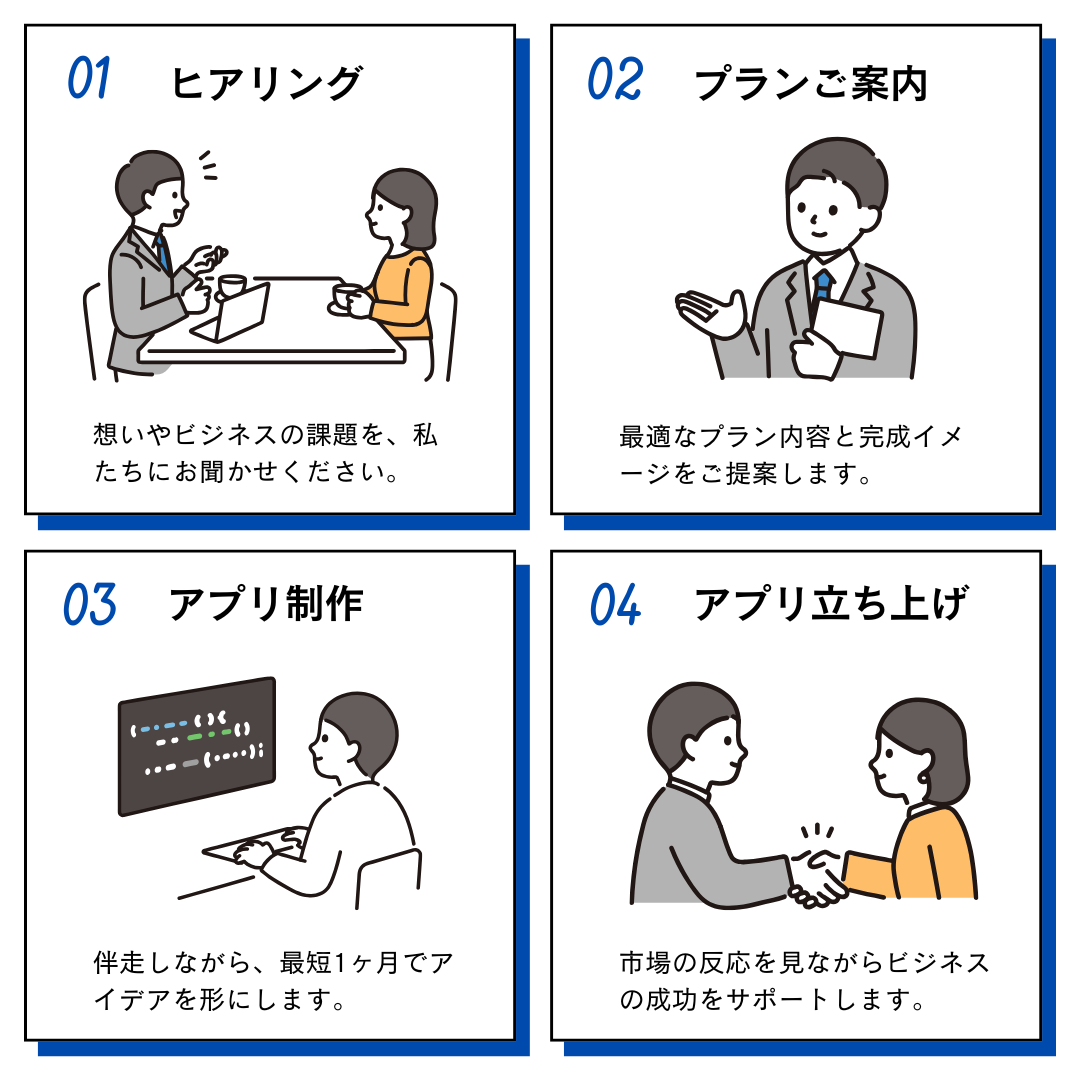 01 ヒアリング

想いやビジネスの課題を、私たちにお聞かせください。

02 プランご案内

最適なプラン内容と完成イメージをご提案します。

03 アプリ制作

伴走しながら、最短1ヶ月でアイデアを形にします。

04 アプリ立ち上げ

市場の反応を見ながらビジネスの成功をサポートします。